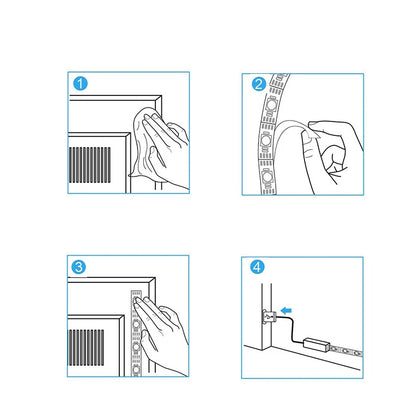 1

2

3

4