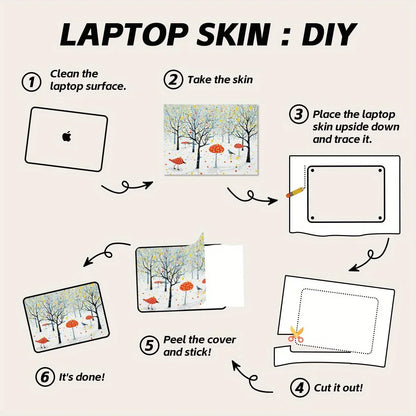 LAPTOP SKIN : DIY

① Clean the laptop surface.

② Take the skin

③ Place the laptop skin upside down and trace it.

④ Cut it out!

⑤ Peel the cover and stick!

⑥ It's done!