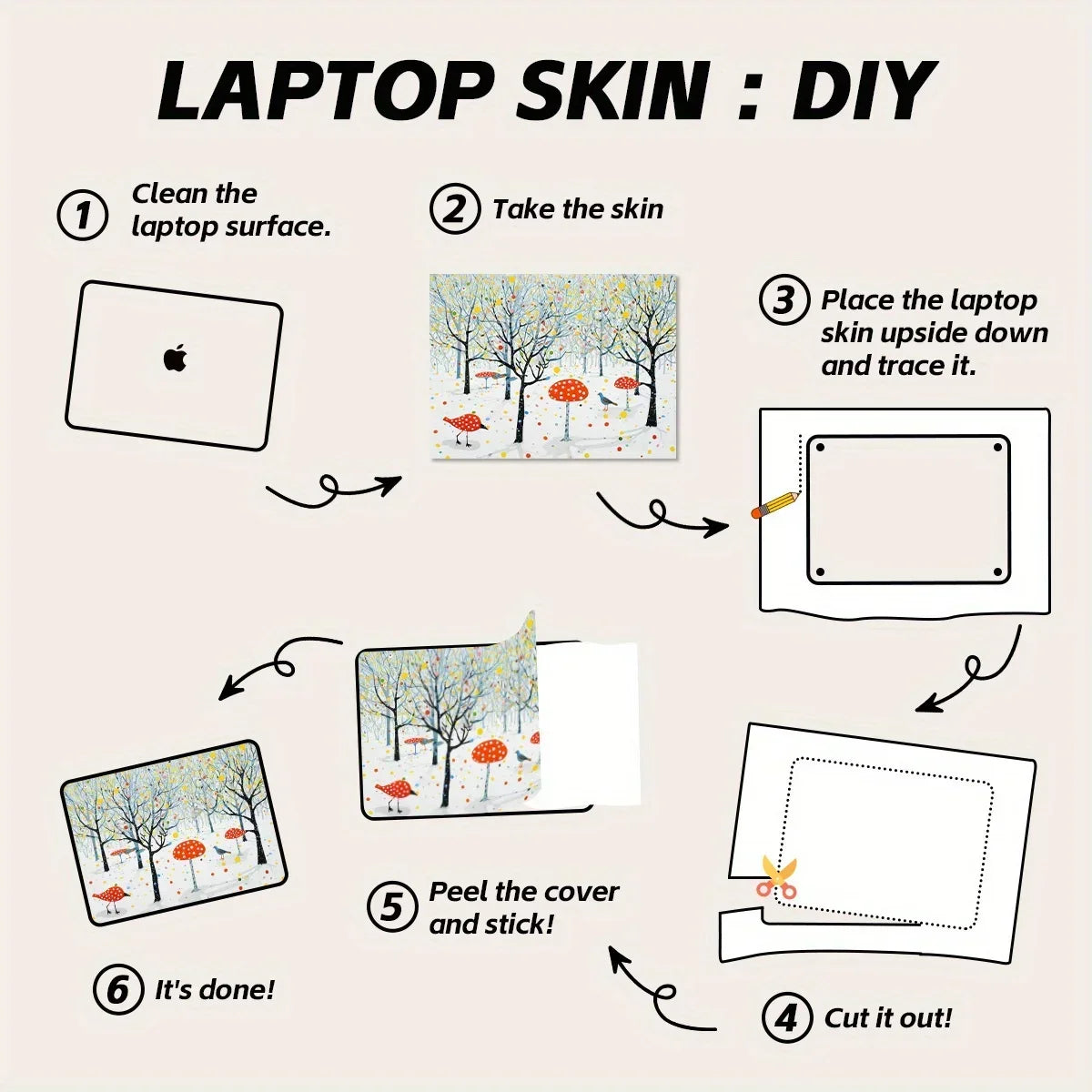 LAPTOP SKIN : DIY

1 Clean the laptop surface.

2 Take the skin

3 Place the laptop skin upside down and trace it.

4 Cut it out!

5 Peel the cover and stick!

6 It's done!