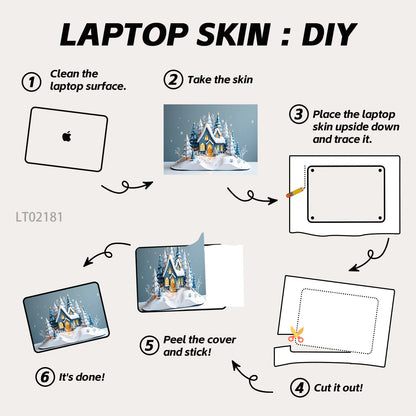 LAPTOP SKIN : DIY

1 Clean the laptop surface.

2 Take the skin

3 Place the laptop skin upside down and trace it.

LT02181

4 Cut it out!

5 Peel the cover and stick!

6 It's done!