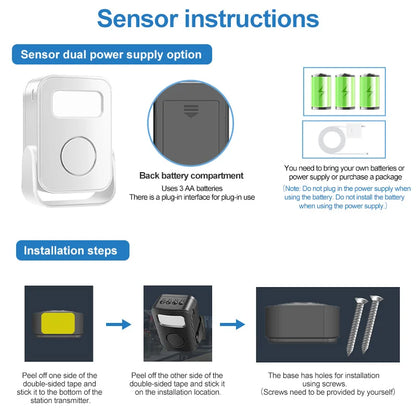 Sensor instructions

Sensor dual power supply option

Back battery compartment

Uses 3 AA batteries
There is a plug-in interface for plug-in use

You need to bring your own batteries or power supply or purchase a package

(Note: Do not plug in the power supply when using the battery. Do not install the battery when using the power supply.)

Installation steps

Peel off one side of the double-sided tape and stick it to the bottom of the station transmitter.

Peel off the other side of the double-sided tape and stick it on the installation location.

The base has holes for installation using screws.
(Screws need to be provided by yourself)