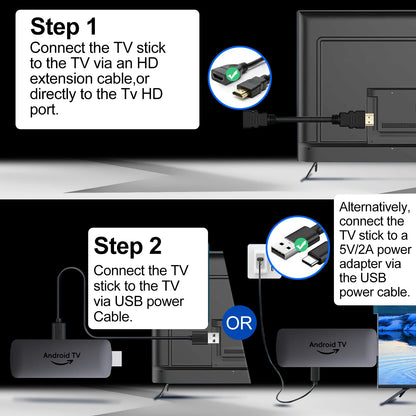 Step 1
Connect the TV stick to the TV via an HD extension cable,or directly to the Tv HD port.

Step 2
Connect the TV stick to the TV via USB power Cable.

OR

Alternatively, connect the TV stick to a 5V/2A power adapter via the USB power cable.

Android TV

Android TV